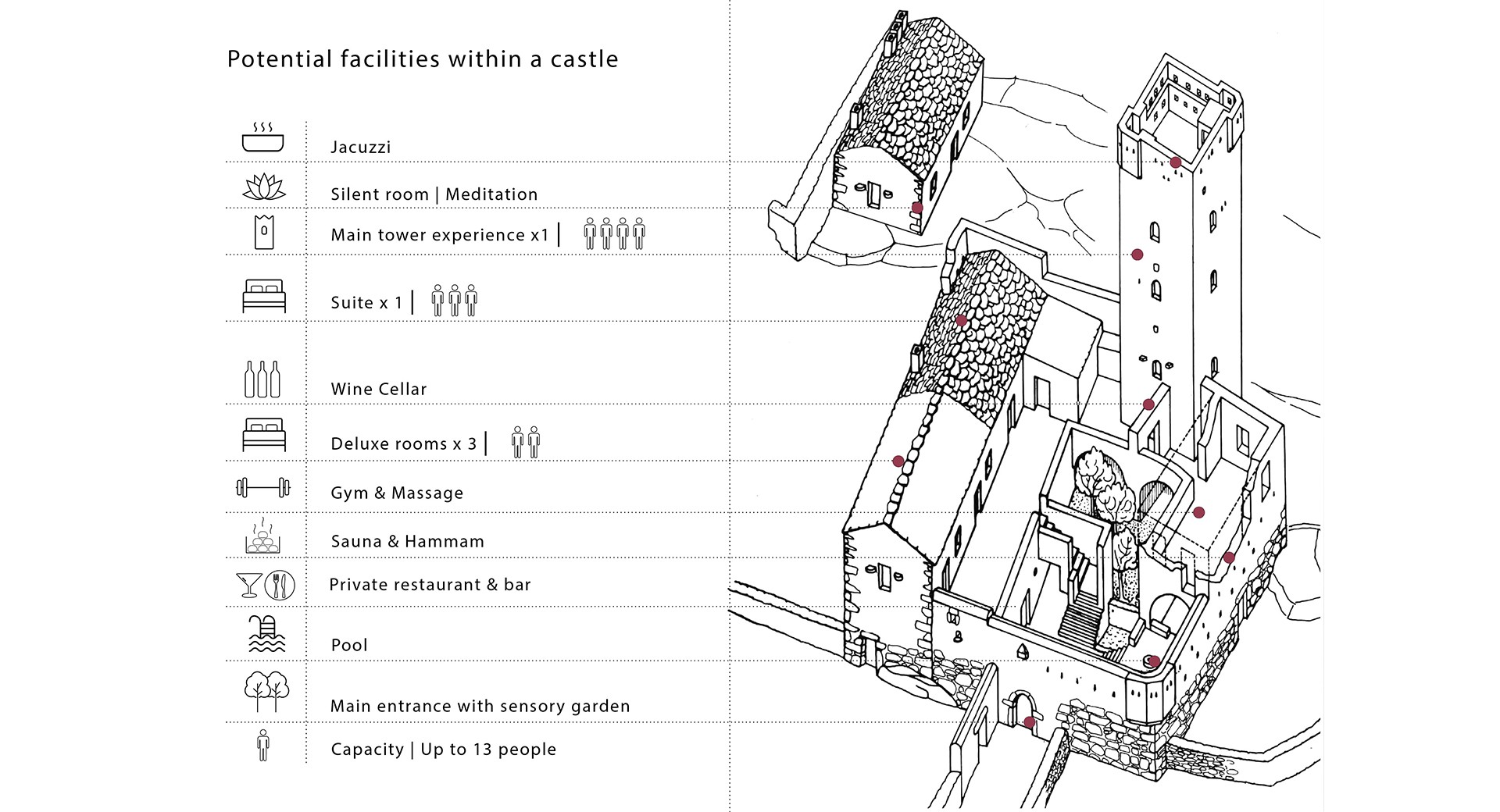 Potential facilities within a castle

Jacuzzi

Silent room | Meditation

Main tower experience x1 |

Suite x 1 |

Wine Cellar

Deluxe rooms x 3 |

Gym & Massage

Sauna & Hammam

Private restaurant & bar

Pool

Main entrance with sensory garden

Capacity | Up to 13 people