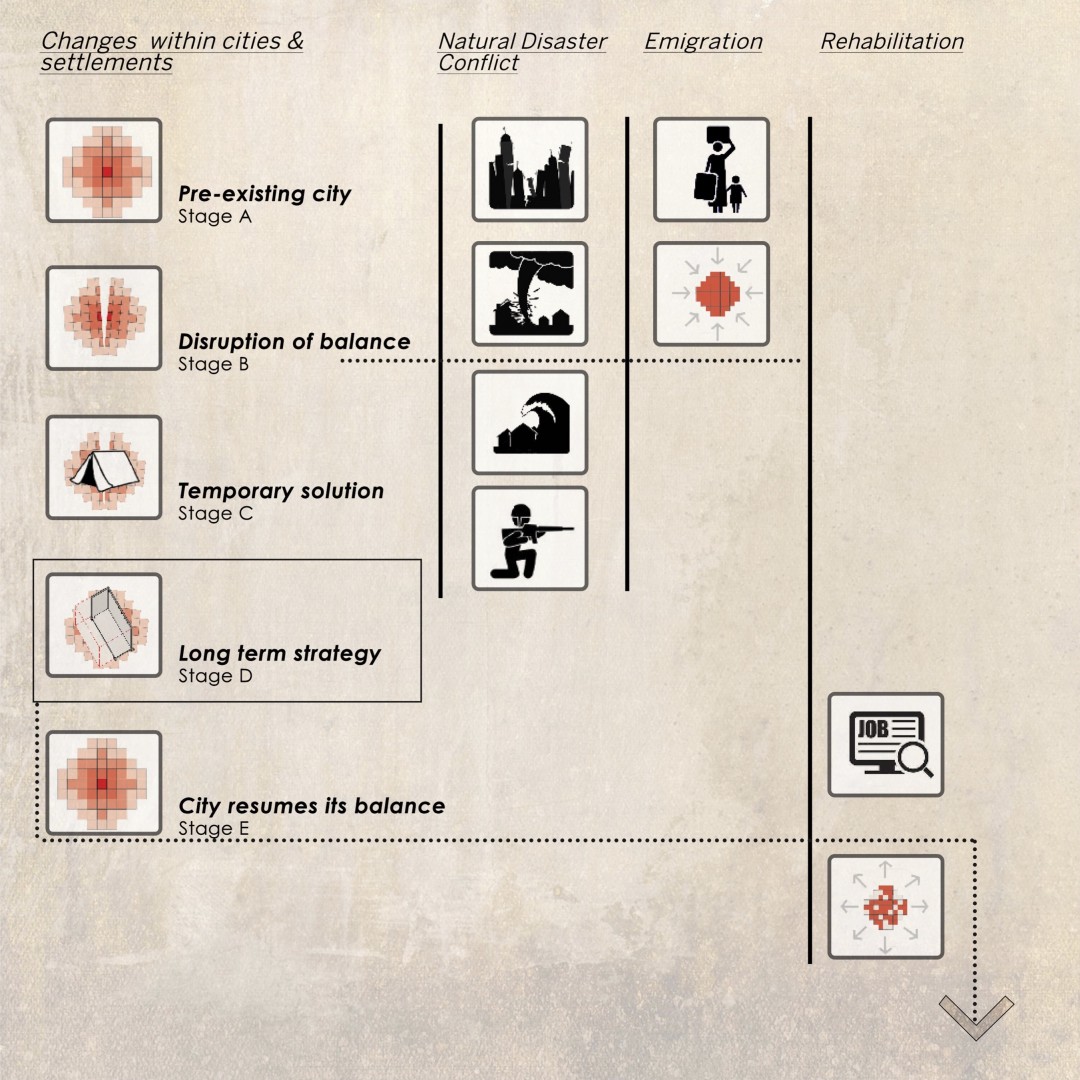 Changes within cities & settlements

Natural Disaster Conflict

Emigration

Rehabilitation

Pre-existing city
Stage A

Disruption of balance
Stage B

Temporary solution
Stage C

Long term strategy
Stage D

City resumes its balance
Stage E

JOB